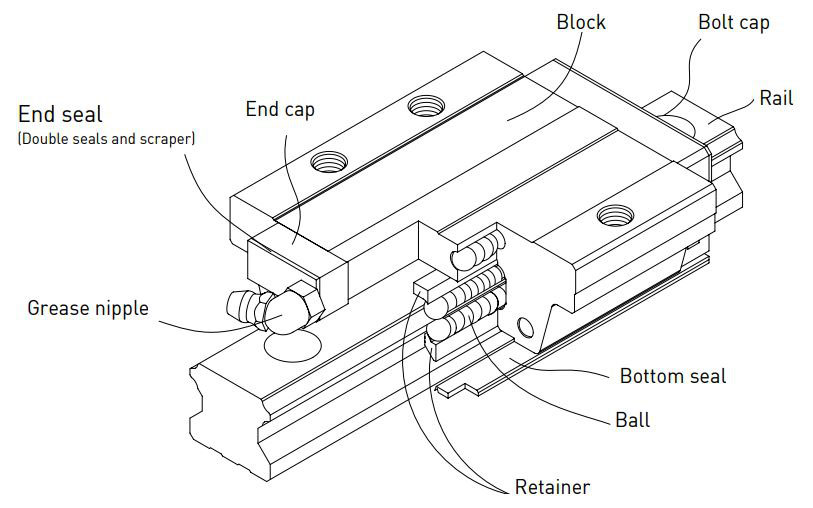 Block

Bolt cap

Rail

End seal
(Double seals and scraper)

End cap

Grease nipple

Bottom seal

Ball

Retainer